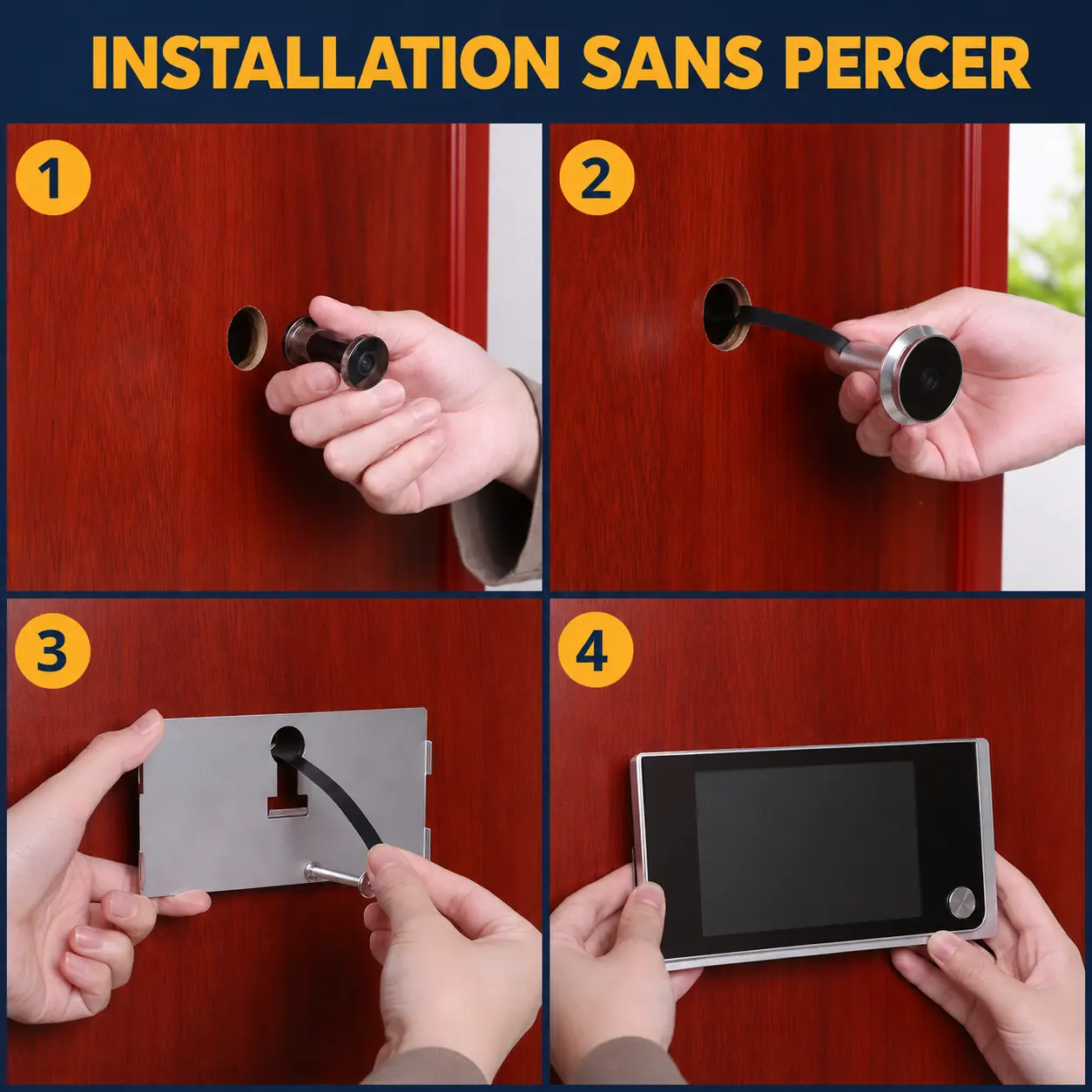 INSTALLATION SANS PERCER

1

2

3

4